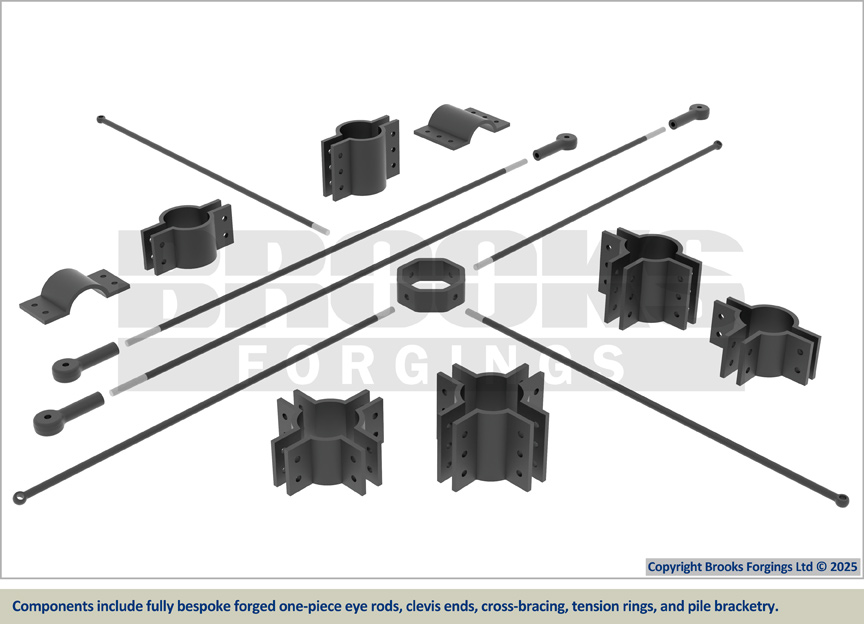 BROOKS
FORGINGS

Copyright Brooks Forgings Ltd © 2025

Components include fully bespoke forged one-piece eye rods, clevis ends, cross-bracing, tension rings, and pile bracketry.